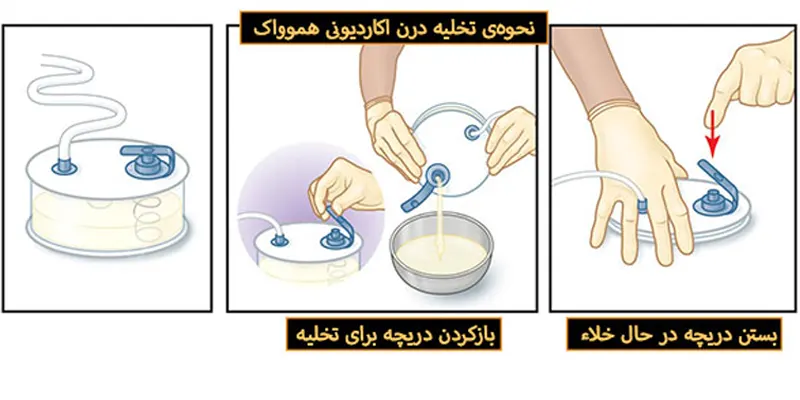 نحوه‌ی تخلیه درن اکاردیونی هموواک

بازکردن دریچه برای تخلیه

بستن دریچه در حال خلاء